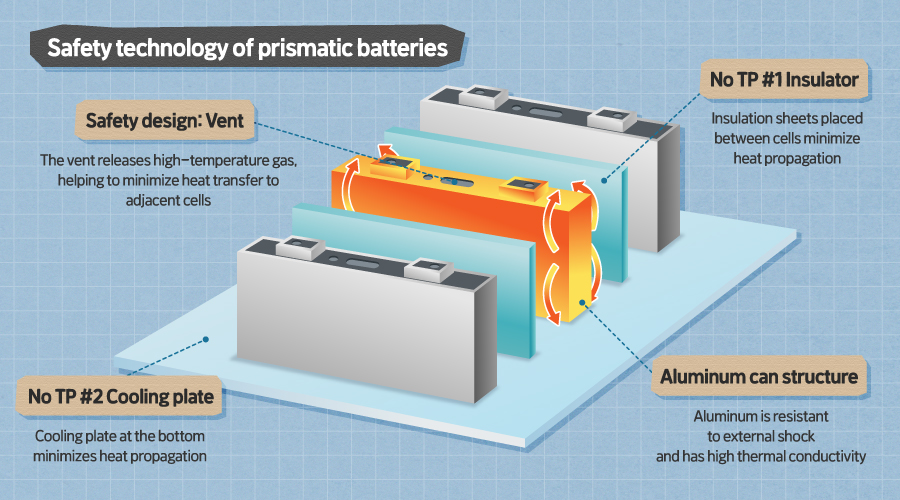 Safety technology of prismatic batteries

Safety design: Vent

The vent releases high-temperature gas, helping to minimize heat transfer to adjacent cells

No TP #1 Insulator

Insulation sheets placed between cells minimize heat propagation

No TP #2 Cooling plate

Cooling plate at the bottom minimizes heat propagation

Aluminum can structure

Aluminum is resistant to external shock and has high thermal conductivity