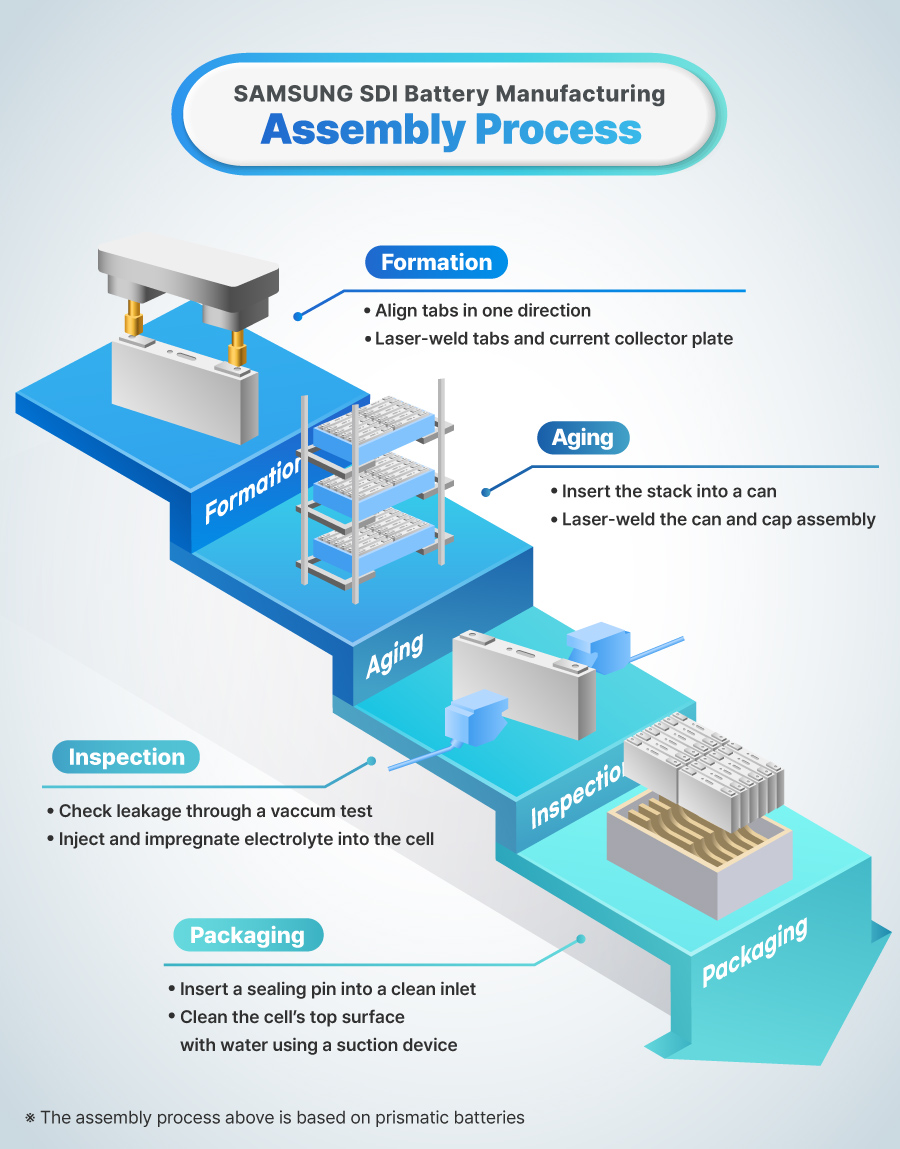 SAMSUNG SDI Battery Manufacturing
Assembly Process

Formation
• Align tabs in one direction
• Laser-weld tabs and current collector plate

Formation

Aging
• Insert the stack into a can
• Laser-weld the can and cap assembly

Aging

Inspection
• Check leakage through a vaccum test
• Inject and impregnate electrolyte into the cell

Inspection

Packaging
• Insert a sealing pin into a clean inlet
• Clean the cell's top surface with water using a suction device

Packaging

※ The assembly process above is based on prismatic batteries