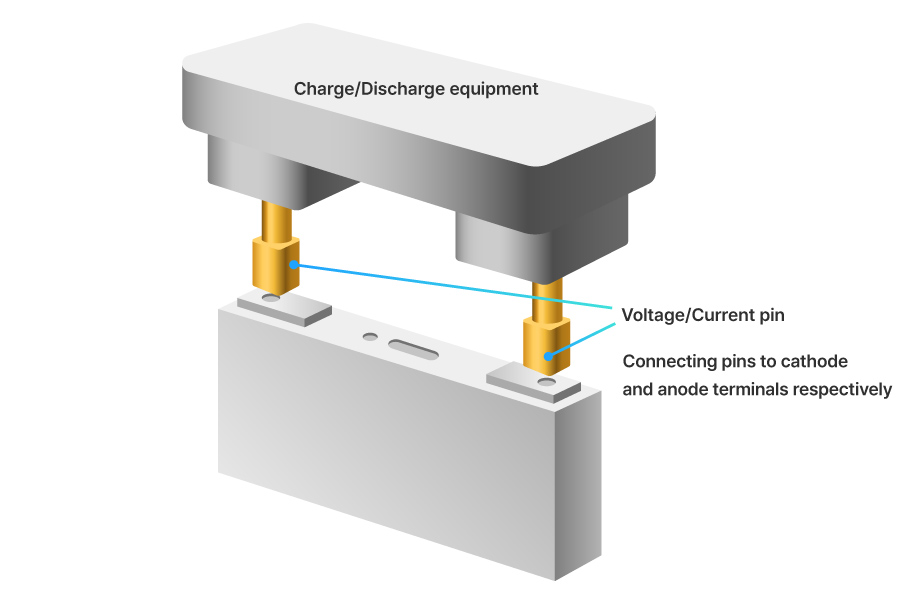 Charge/Discharge equipment

Voltage/Current pin

Connecting pins to cathode and anode terminals respectively