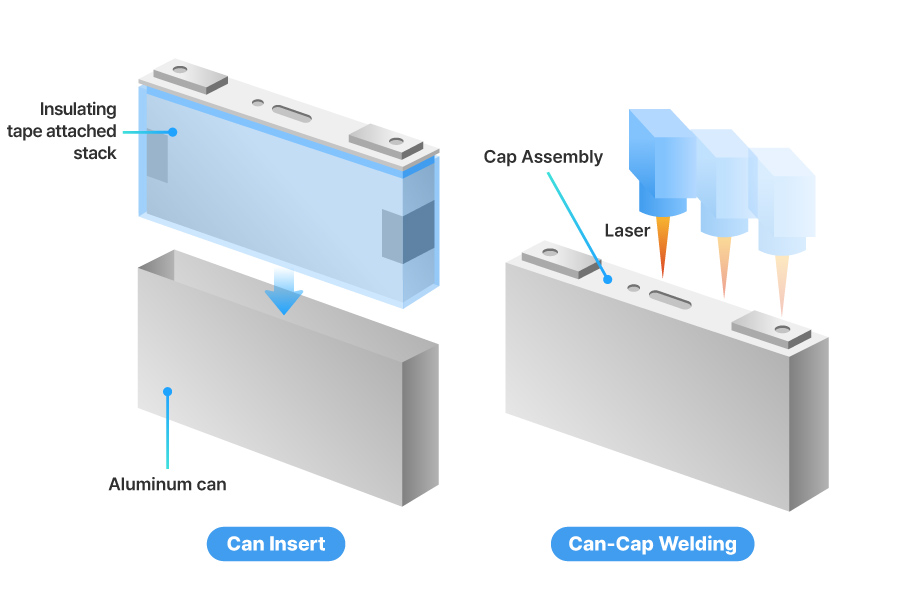 Insulating tape attached stack

Aluminum can

Can Insert

Cap Assembly

Laser

Can-Cap Welding