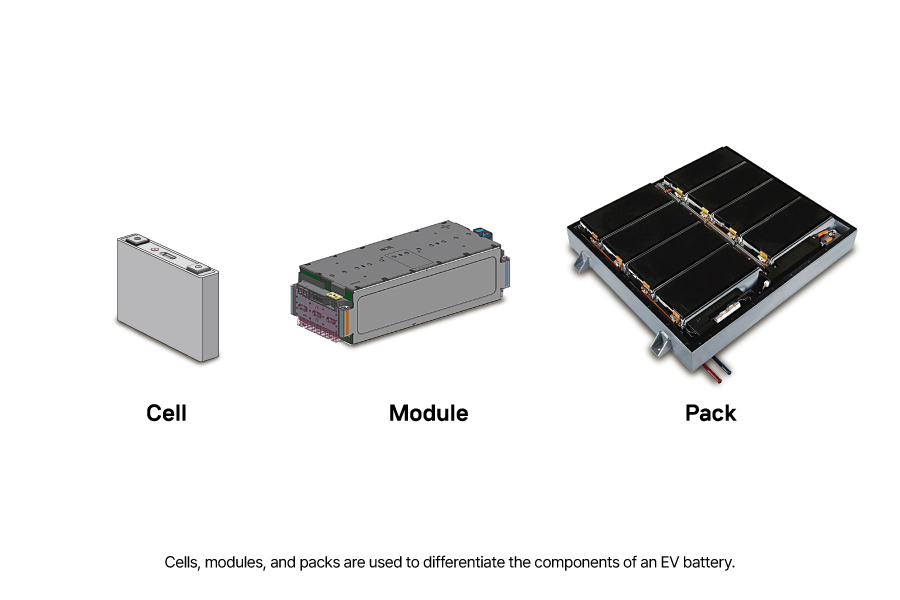 Cell

Module

Pack

Cells, modules, and packs are used to differentiate the components of an EV battery.