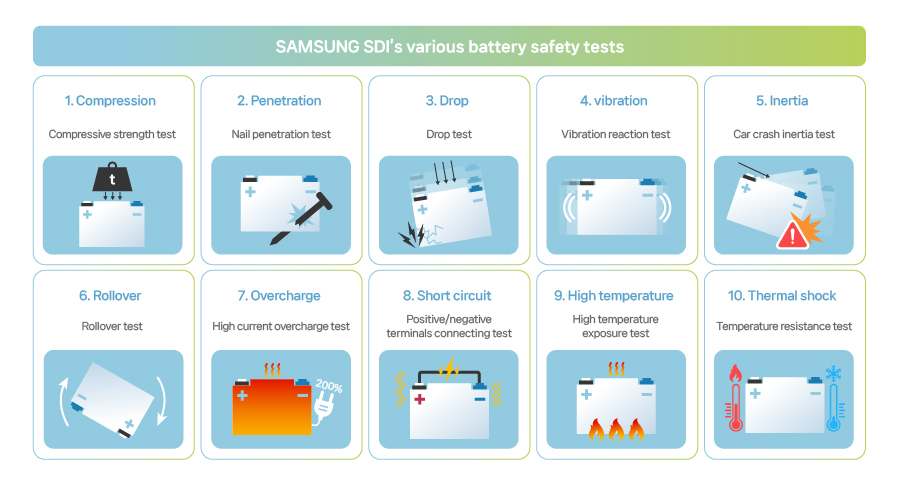 SAMSUNG SDI's various battery safety tests

1. Compression

Compressive strength test

t

2. Penetration

Nail penetration test

3. Drop

Drop test

4. vibration

Vibration reaction test

5. Inertia

Car crash inertia test

6. Rollover

Rollover test

7. Overcharge

High current overcharge test

200%

8. Short circuit

Positive/negative terminals connecting test

9. High temperature

High temperature exposure test

10. Thermal shock

Temperature resistance test