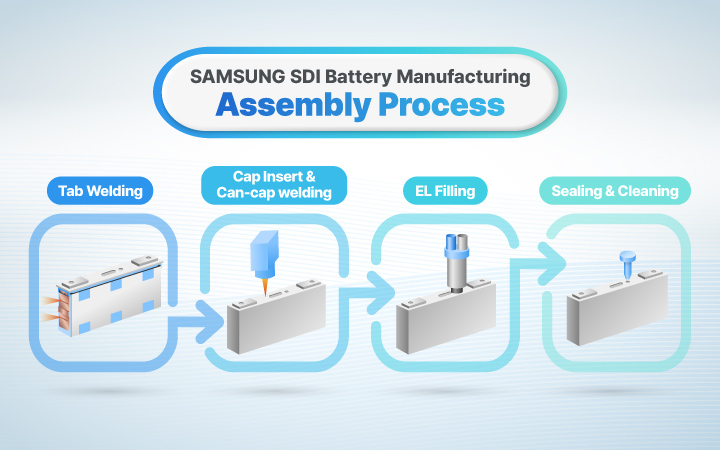 SAMSUNG SDI Battery Manufacturing
Assembly Process

Tab Welding

Cap Insert & Can-cap welding

EL Filling

Sealing & Cleaning