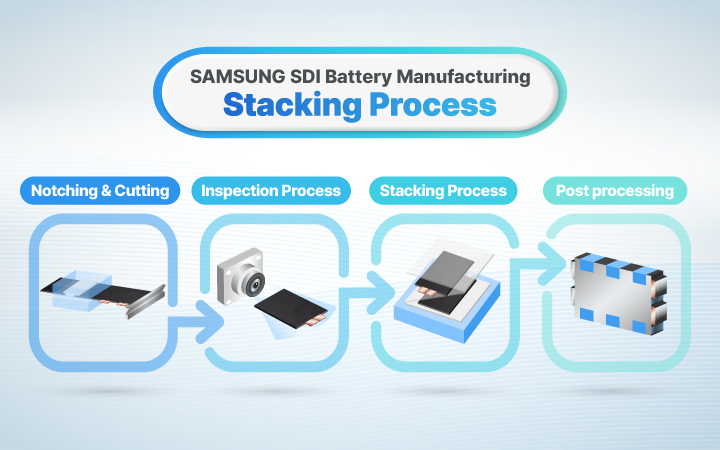 SAMSUNG SDI Battery Manufacturing
Stacking Process

Notching & Cutting

Inspection Process

Stacking Process

Post processing